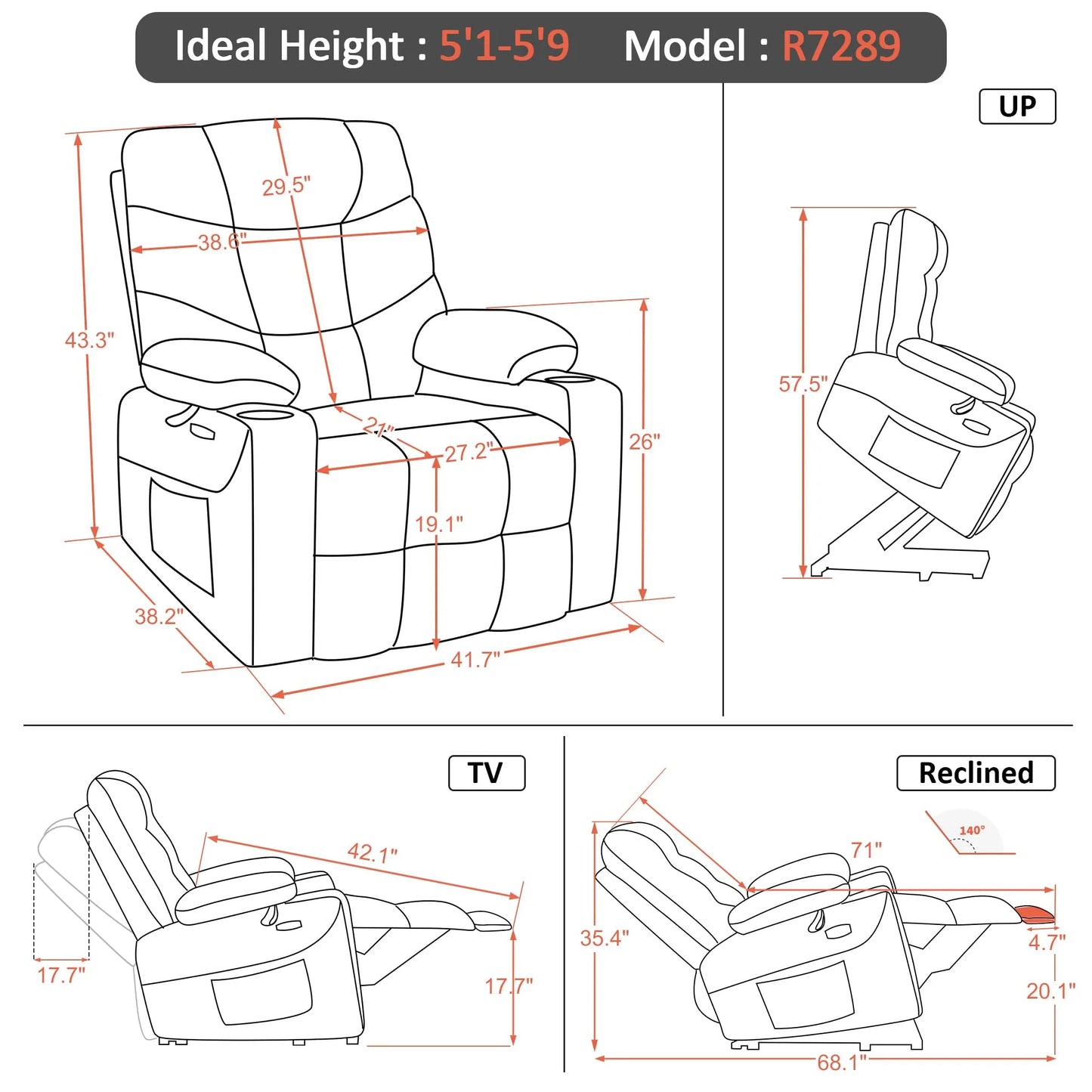 Ideal Height : 5'1-5'9 Model : R7289

29.5"
38.6"
43.3"
21"
27.2"
26"
19.1"
38.2"
41.7"

UP

57.5"

TV

42.1"
17.7"
17.7"

Reclined

140°
71"
35.4"
4.7"
20.1"
68.1"